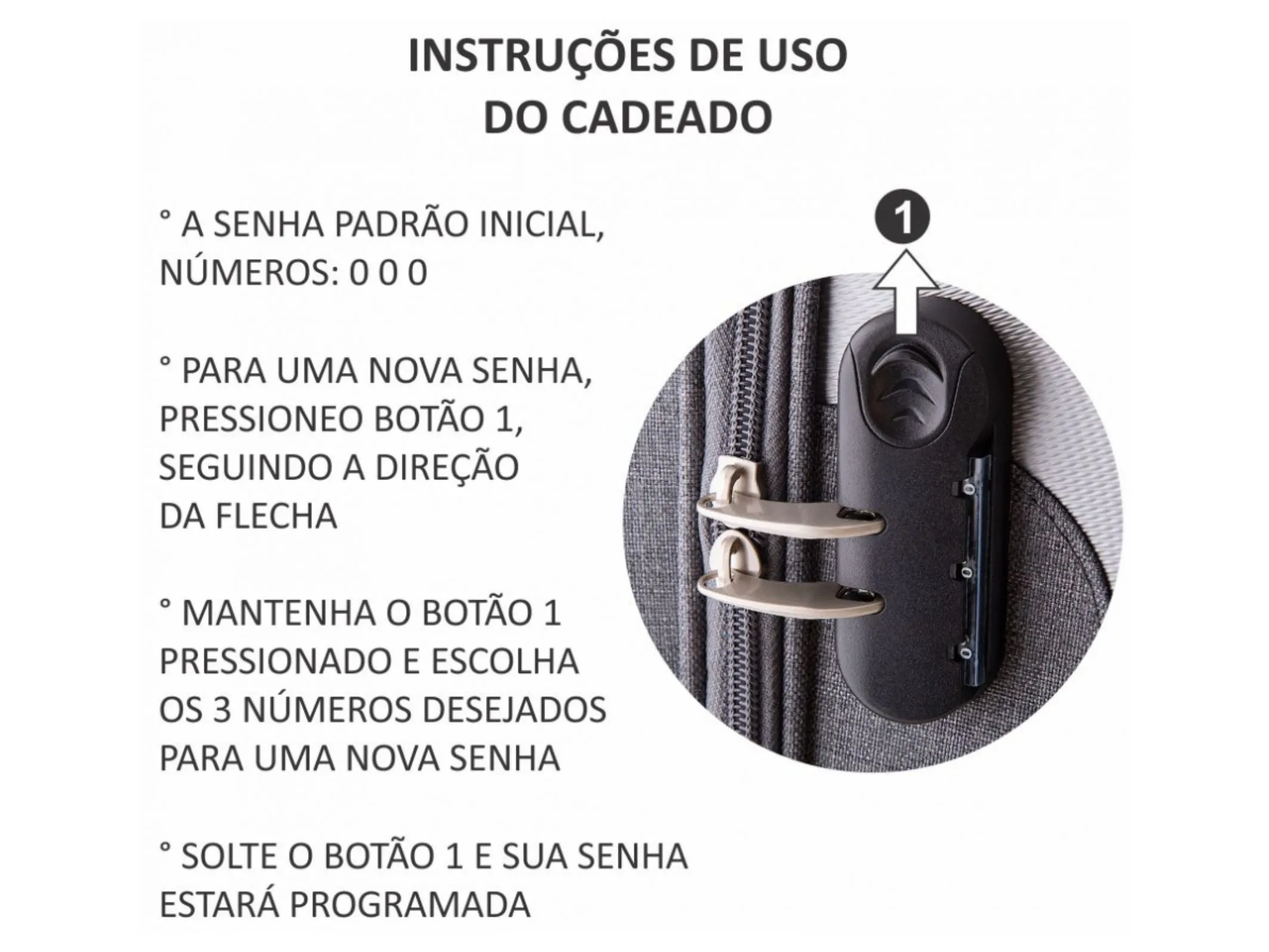 INSTRUÇÕES DE USO
DO CADEADO

° A SENHA PADRÃO INICIAL, NÚMEROS: 0 0 0

° PARA UMA NOVA SENHA, PRESSIONEO BOTÃO 1, SEGUINDO A DIREÇÃO DA FLECHA

° MANTENHA O BOTÃO 1 PRESSIONADO E ESCOLHA OS 3 NÚMEROS DESEJADOS PARA UMA NOVA SENHA

° SOLTE O BOTÃO 1 E SUA SENHA ESTARÁ PROGRAMADA

1

0
0
0